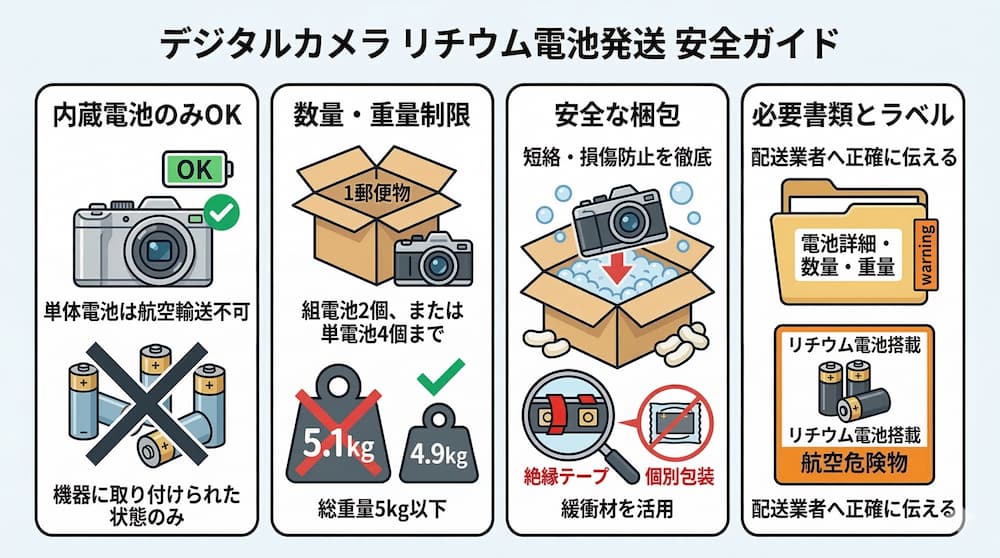 デジタルカメラ リチウム電池発送 安全ガイド

内蔵電池のみOK

OK

単体電池は航空輸送不可

機器に取り付けられた状態のみ

数量・重量制限

1郵便物

組電池2個、または単電池4個まで

5.1kg

4.9kg

総重量5kg以下

安全な梱包

短絡・損傷防止を徹底

絶縁テープ

個別包装

緩衝材を活用

必要書類とラベル

配送業者へ正確に伝える

電池詳細・数量・重量

warning

リチウム電池搭載

リチウム電池搭載

航空危険物

配送業者へ正確に伝える