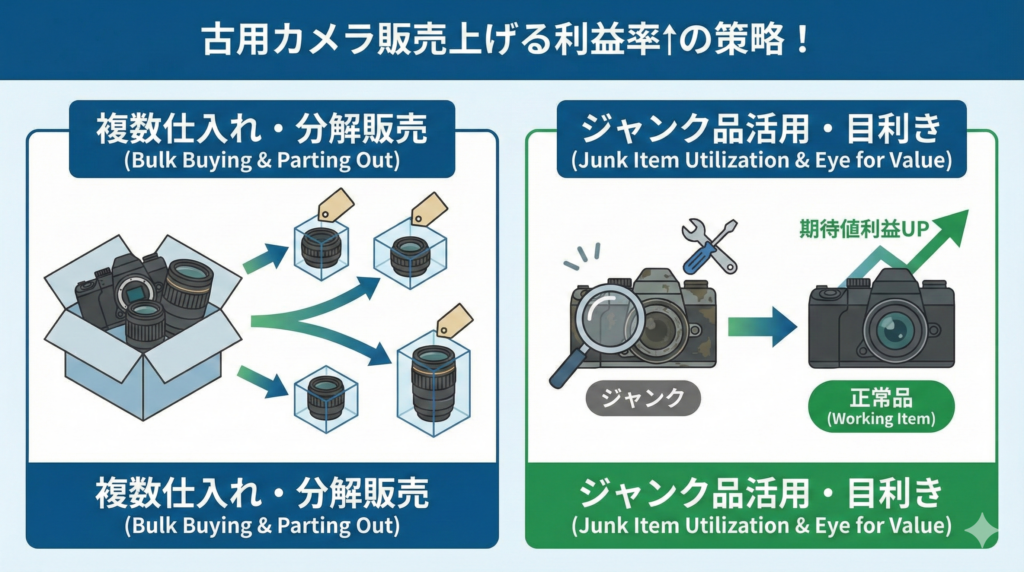 古用カメラ販売上げる利益率↑の策略！

複数仕入れ・分解販売
(Bulk Buying & Parting Out)

複数仕入れ・分解販売
(Bulk Buying & Parting Out)

ジャンク品活用・目利き
(Junk Item Utilization & Eye for Value)

期待値利益UP

ジャンク

正常品
(Working Item)

ジャンク品活用・目利き
(Junk Item Utilization & Eye for Value)