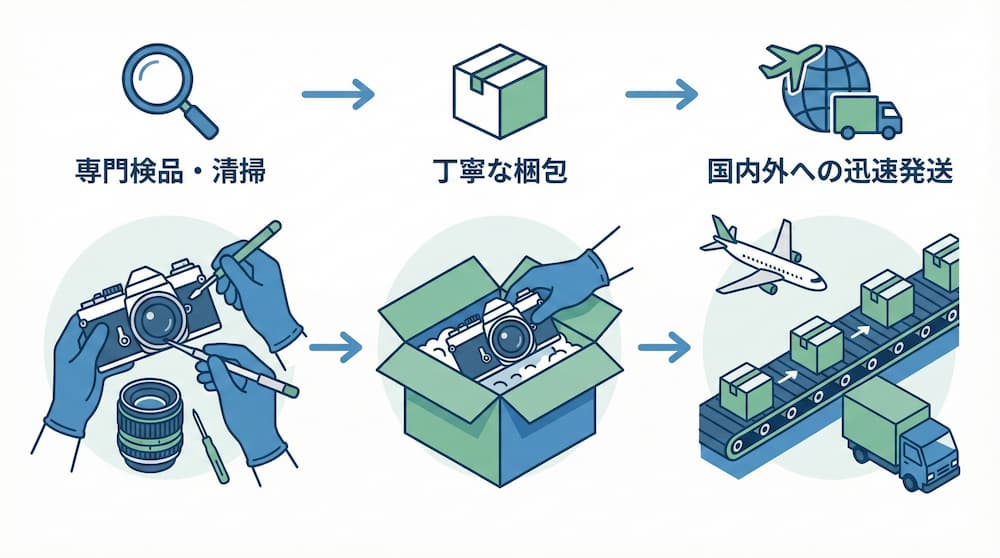 専門検品・清掃

丁寧な梱包

国内外への迅速発送